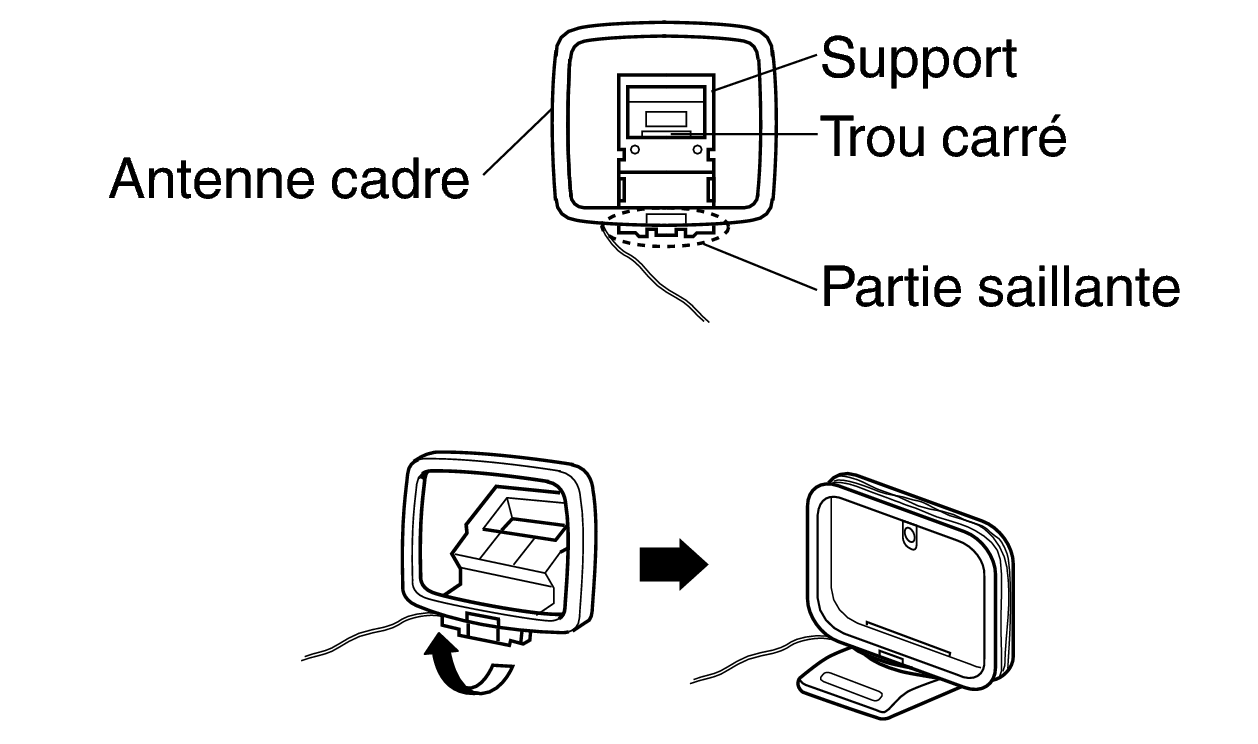 Support
Trou carré
Antenne cadre
Partie saillante